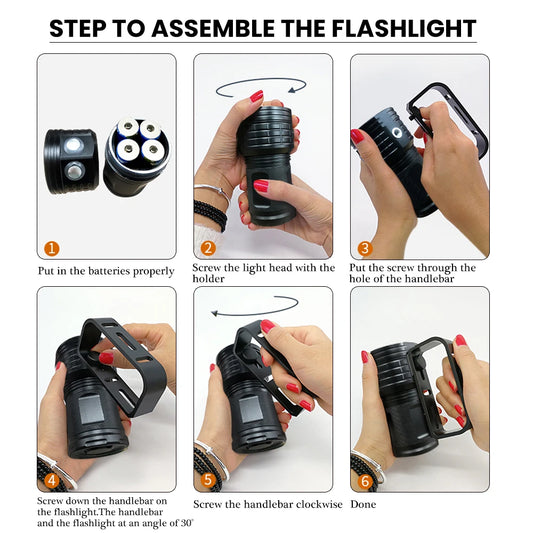 STEP TO ASSEMBLE THE FLASHLIGHT

1
Put in the batteries properly

2
Screw the light head with the holder

3
Put the screw through the hole of the handlebar

4
Screw down the handlebar on the flashlight.The handlebar and the flashlight at an angle of 30°

5
Screw the handlebar clockwise

6
Done